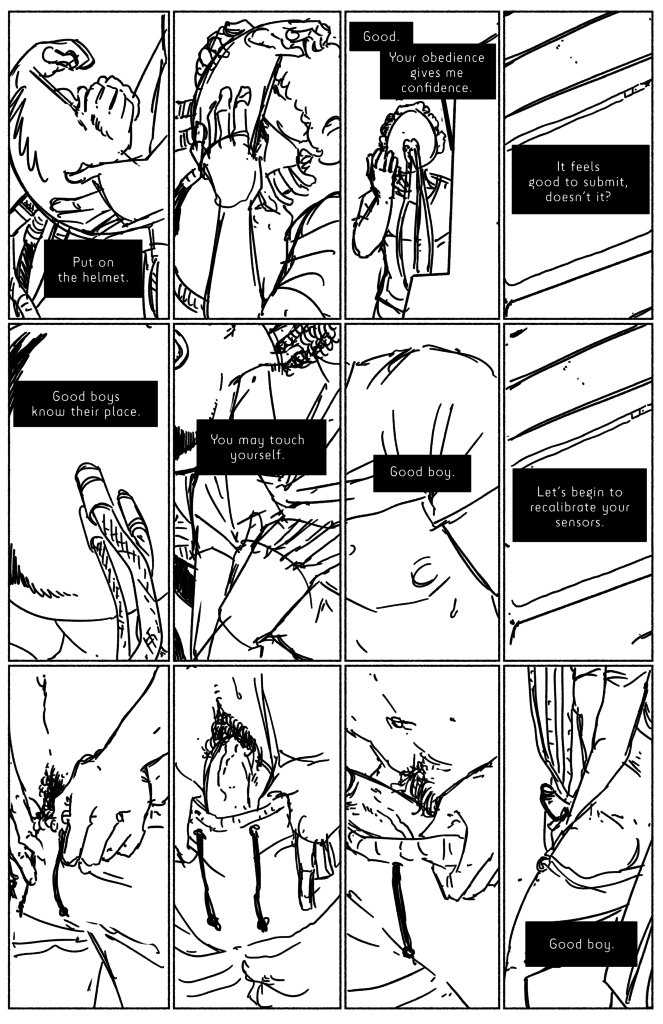 Put on the helmet.

Good.

Your obedience gives me confidence.

It feels good to submit, doesn't it?

Good boys know their place.

You may touch yourself.

Good boy.

Let's begin to recalibrate your sensors.

Good boy.